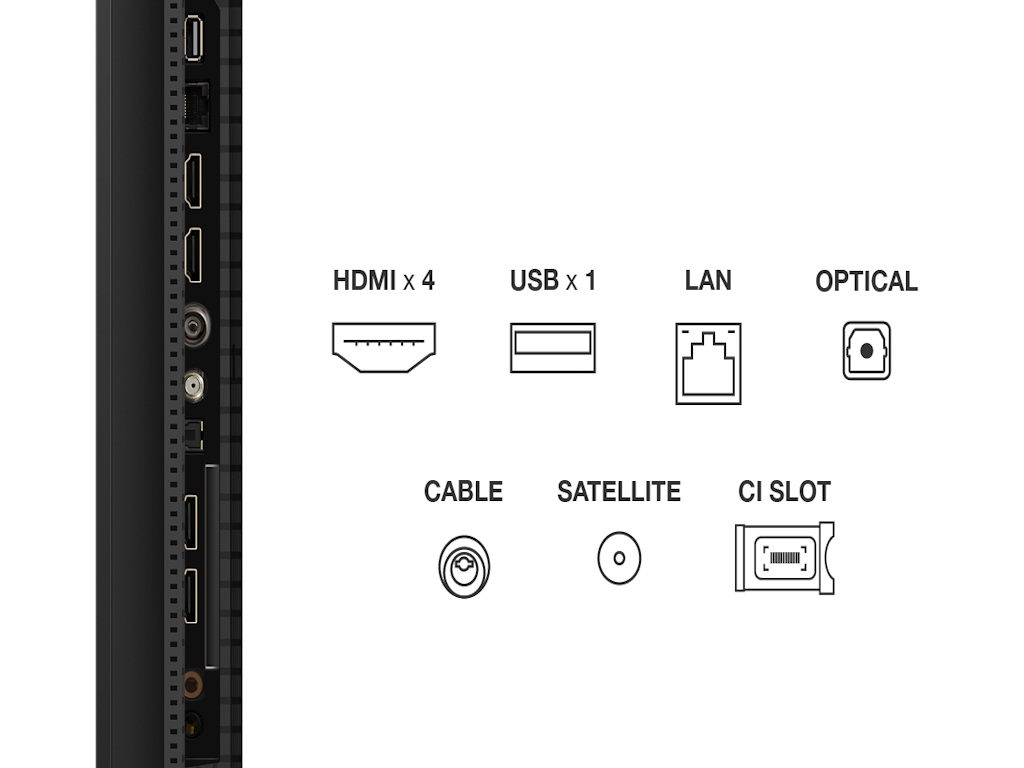 HDMI x 4

USB x 1

LAN

OPTICAL

CABLE

SATELLITE

CI SLOT